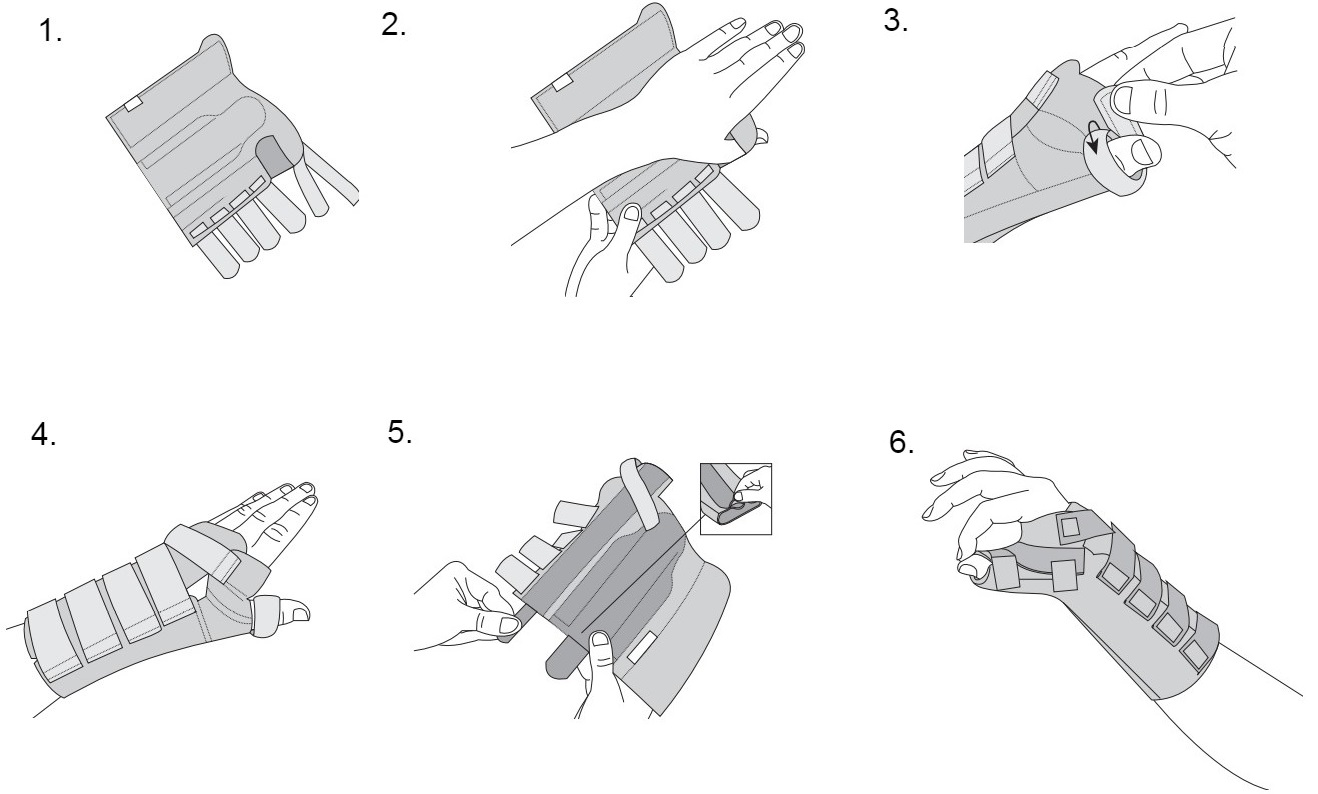 1.

2.

3.

4.

5.

6.